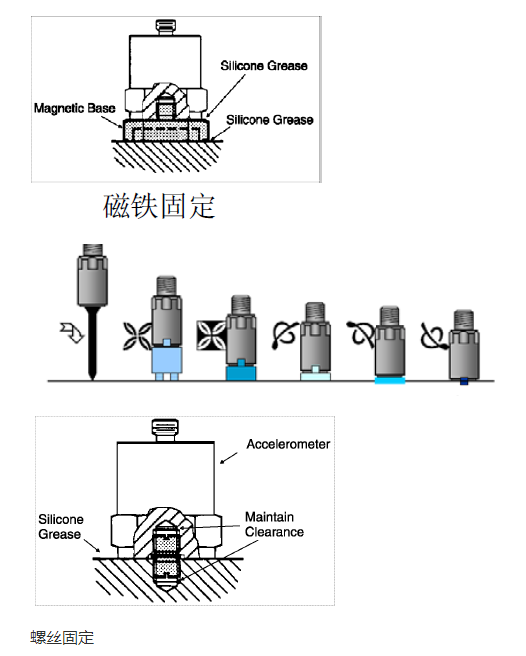 Silicone Grease
Magnetic Base
Silicone Grease

磁铁固定

Accelerometer
Silicone Grease
Maintain Clearance

螺丝固定